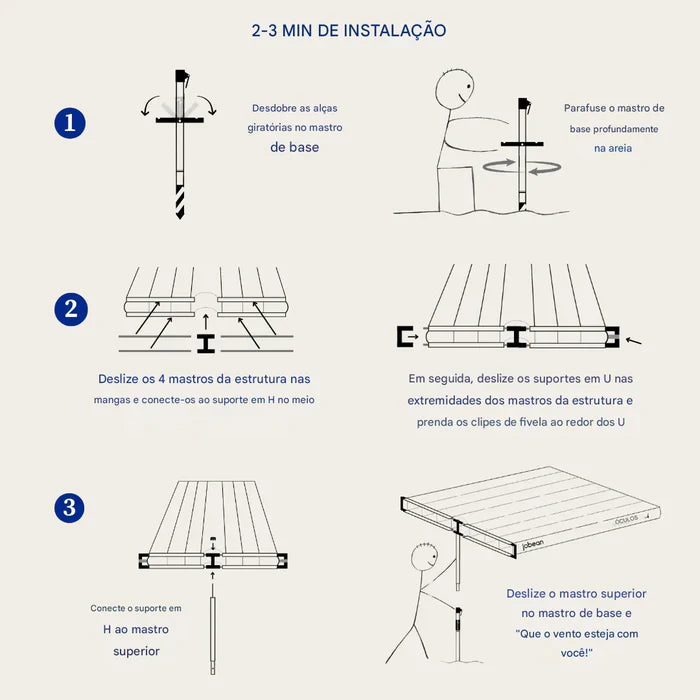 2-3 MIN DE INSTALAÇÃO

1

Desdobre as alças giratórias no mastro de base

Parafuse o mastro de base profundamente na areia

2

Deslize os 4 mastros da estrutura nas mangas e conecte-os ao suporte em H no meio

Em seguida, deslize os suportes em U nas extremidades dos mastros da estrutura e prenda os clipes de fivela ao redor dos U

3

Conecte o suporte em H ao mastro superior

ÓCULOS

jobean

Deslize o mastro superior no mastro de base e "Que o vento esteja com você!"